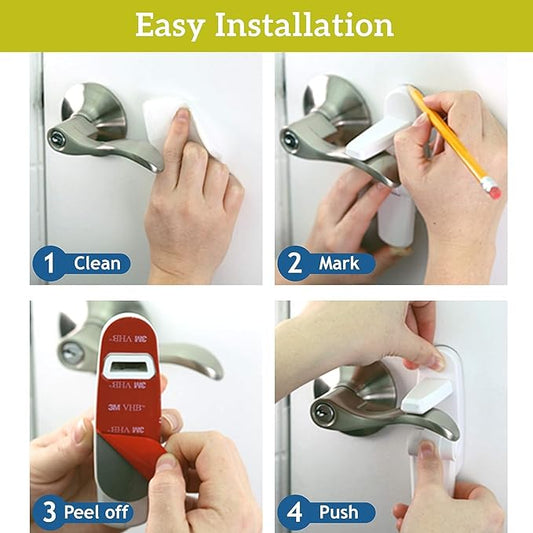 Easy Installation

1 Clean

2 Mark

3M VHB
3M VHB
3M VHB
3M VHB

3 Peel off

4 Push